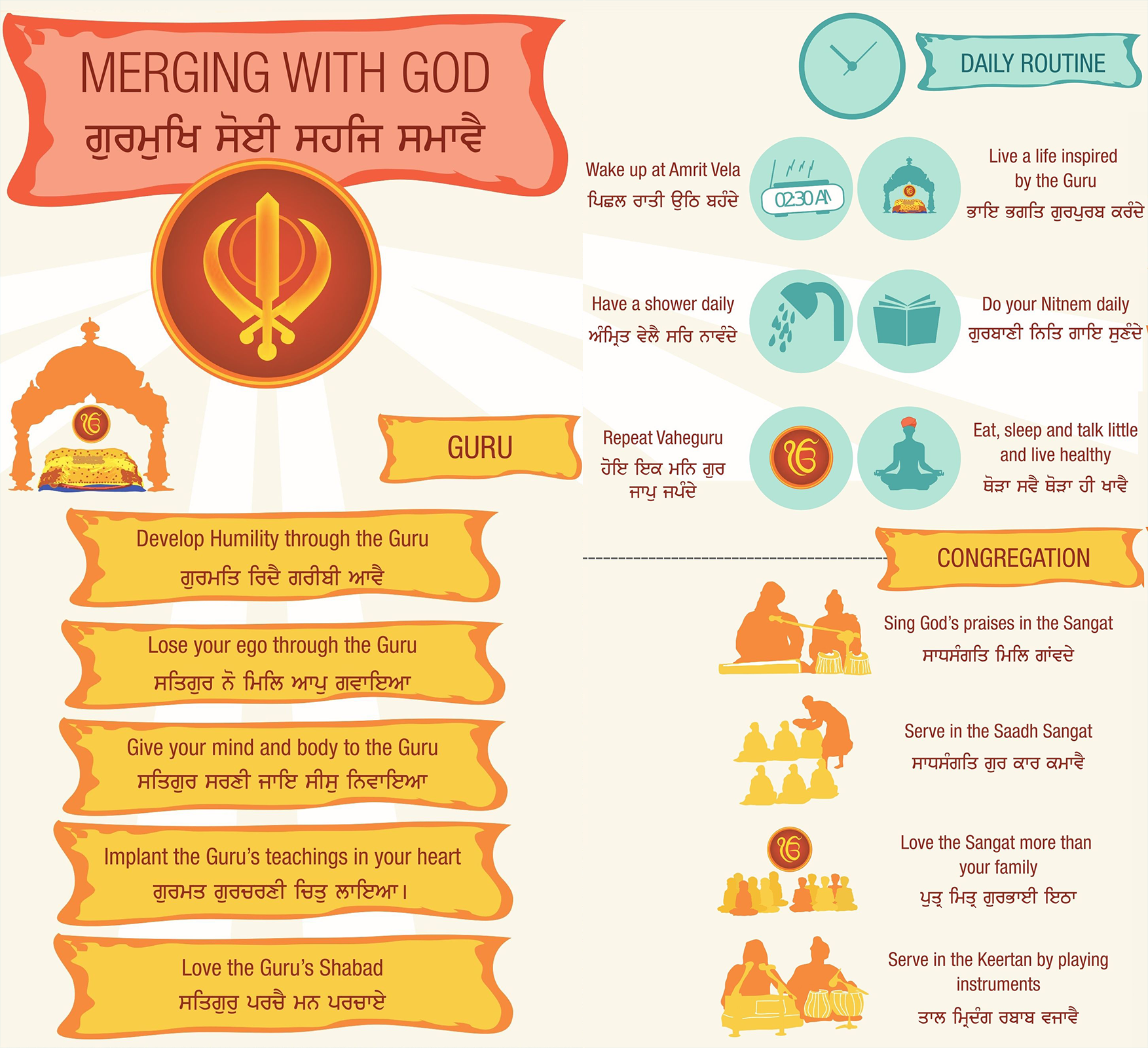 MERGING WITH GOD
ਗੁਰਮੁਖਿ ਸੋਈ ਸਹਜਿ ਸਮਾਵੈ

GURU

Develop Humility through the Guru
ਗੁਰਮਤਿ ਰਿਦੈ ਗਰੀਬੀ ਆਵੈ

Lose your ego through the Guru
ਸਤਿਗੁਰ ਨੋ ਮਿਲਿ ਆਪੁ ਗਵਾਇਆ

Give your mind and body to the Guru
ਸਤਿਗੁਰ ਸਰਣੀ ਜਾਇ ਸੀਸੁ ਨਿਵਾਇਆ

Implant the Guru's teachings in your heart
ਗੁਰਮਤ ਗੁਰਚਰਣੀ ਚਿਤੁ ਲਾਇਆ।

Love the Guru's Shabad
ਸਤਿਗੁਰੁ ਪਰਚੈ ਮਨ ਪਰਚਾਏ

DAILY ROUTINE

Wake up at Amrit Vela
ਪਿਛਲ ਰਾਤੀ ਉਠਿ ਬਹੰਦੇ

02:30 AM

Live a life inspired by the Guru
ਭਾਇ ਭਗਤਿ ਗੁਰਪੁਰਬ ਕਰੰਦੇ

Have a shower daily
ਅੰਮ੍ਰਿਤ ਵੇਲੈ ਸਰਿ ਨਾਵੰਦੇ

Do your Nitnem daily
ਗੁਰਬਾਣੀ ਨਿਤਿ ਗਾਇ ਸੁਣੰਦੇ

Repeat Vaheguru
ਹੋਇ ਇਕ ਮਨਿ ਗੁਰ ਜਾਪੁ ਜਪੰਦੇ

Eat, sleep and talk little and live healthy
ਥੋੜਾ ਸਵੈ ਥੋੜਾ ਹੀ ਖਾਵੈ

CONGREGATION

Sing God's praises in the Sangat
ਸਾਧਸੰਗਤਿ ਮਿਲਿ ਗਾਂਵਦੇ

Serve in the Saadh Sangat
ਸਾਧਸੰਗਤਿ ਗੁਰ ਕਾਰ ਕਮਾਵੈ

Love the Sangat more than your family
ਪੁਤ੍ਰ ਮਿਤ੍ਰ ਗੁਰਭਾਈ ਇਠਾ

Serve in the Keertan by playing instruments
ਤਾਲ ਮ੍ਰਿਦੰਗ ਰਬਾਬ ਵਜਾਵੈ